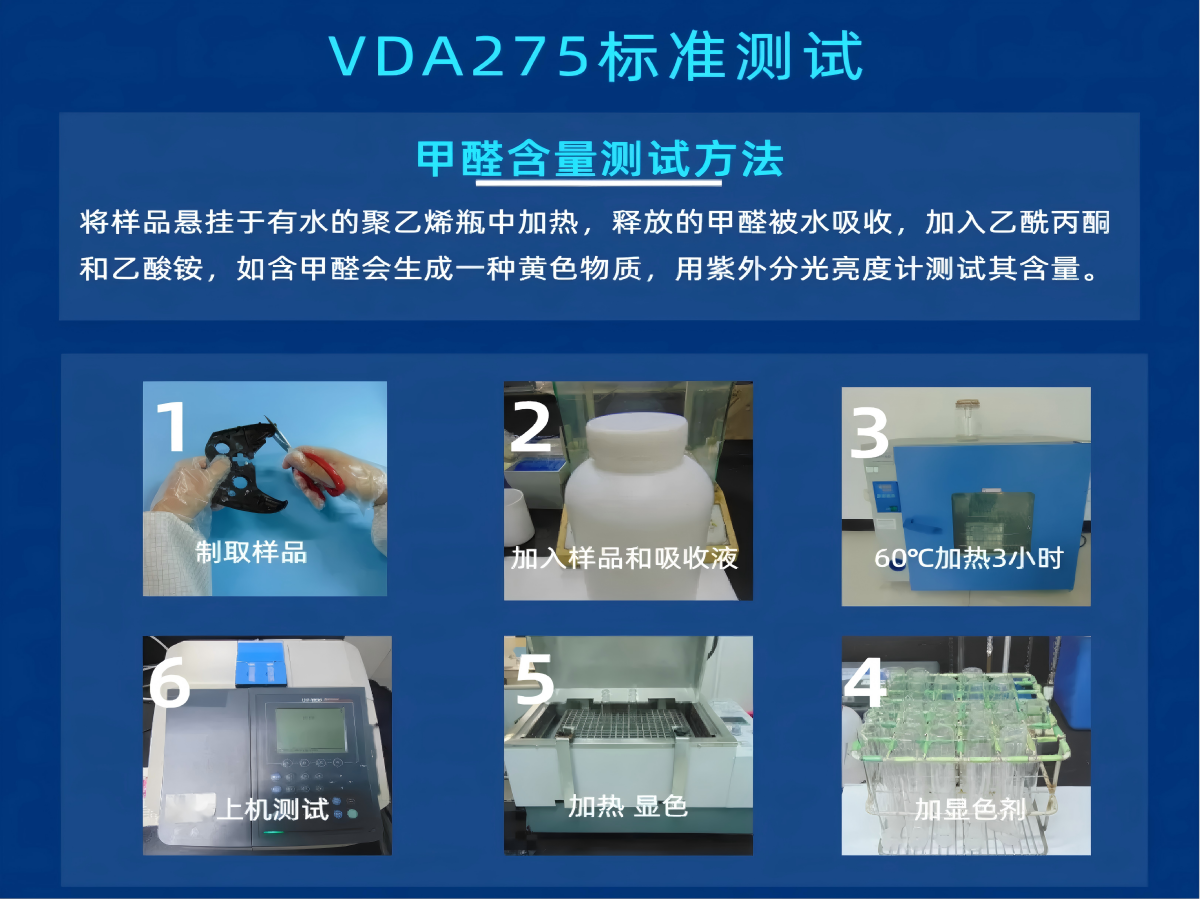 VDA275标准测试

甲醛含量测试方法

将样品悬挂于有水的聚乙烯瓶中加热，释放的甲醛被水吸收，加入乙酰丙酮和乙酸铵，如含甲醛会生成一种黄色物质，用紫外分光亮度计测试其含量。

1
制取样品

2
加入样品和吸收液

3
60℃加热3小时

6
上机测试

5
加热 显色

4
加显色剂